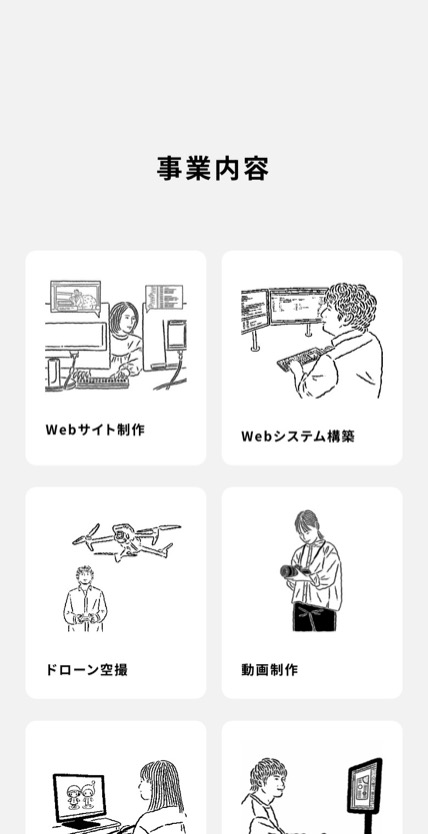 事業内容

Webサイト制作

Webシステム構築

ドローン空撮

動画制作